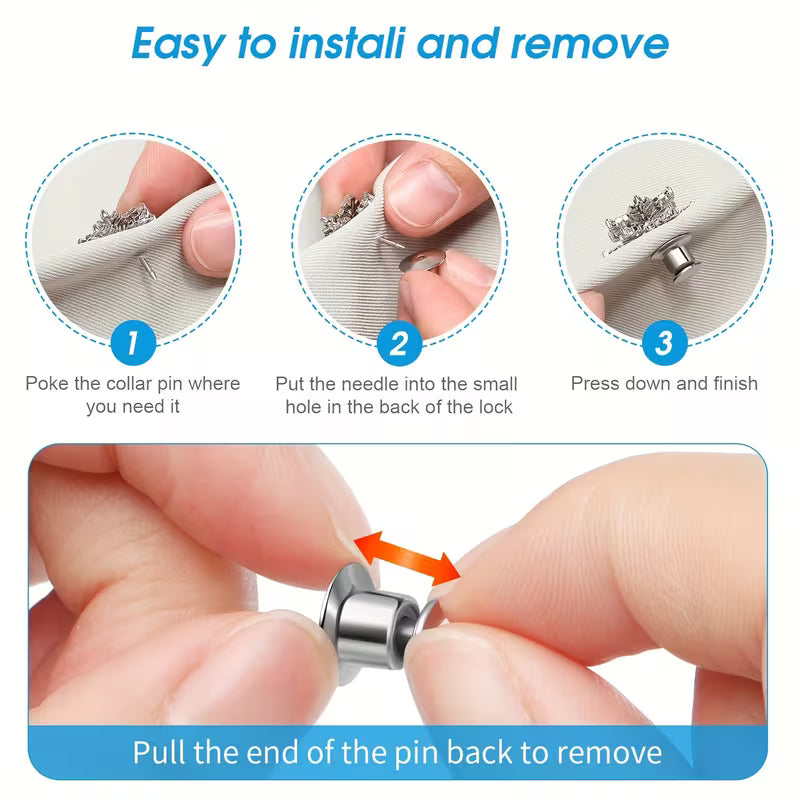 Easy to instali and remove

1

Poke the collar pin where you need it

2

Put the needle into the small hole in the back of the lock

3

Press down and finish

Pull the end of the pin back to remove